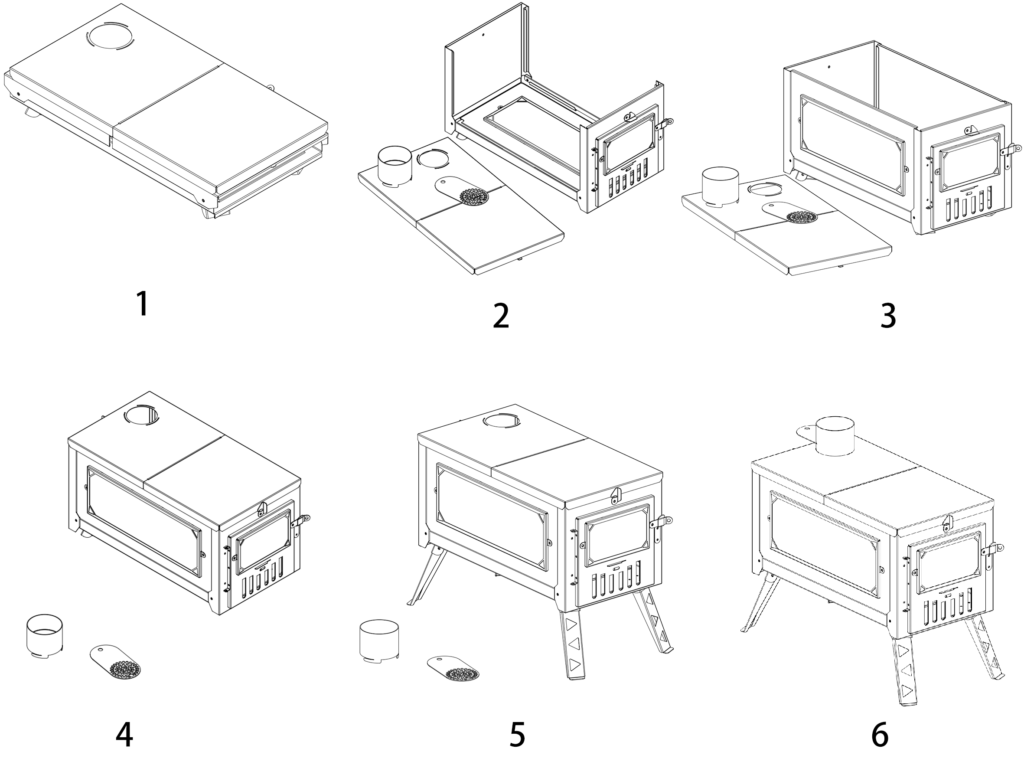 1

2

3

4

5

6